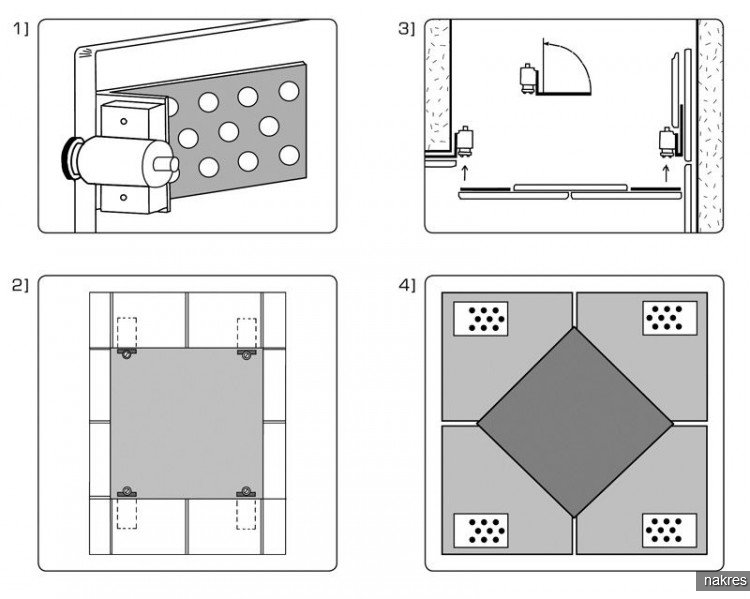 1]

3]

2]

4]

nakres