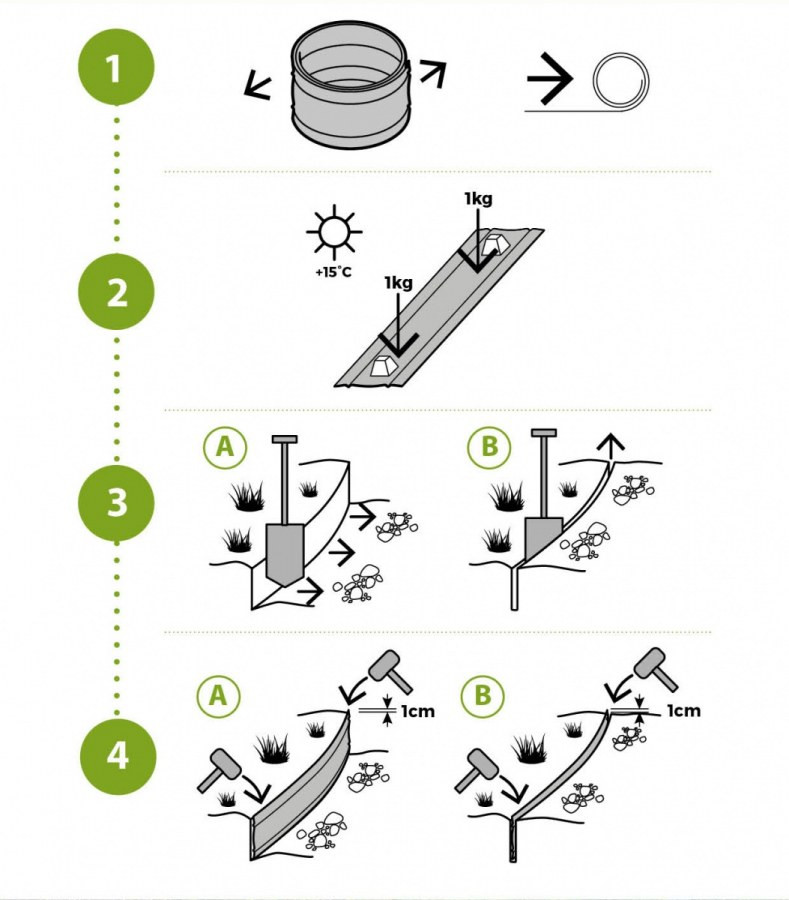 1

2

+15°C

1kg

1kg

3

A

B

4

A

1cm

B

1cm