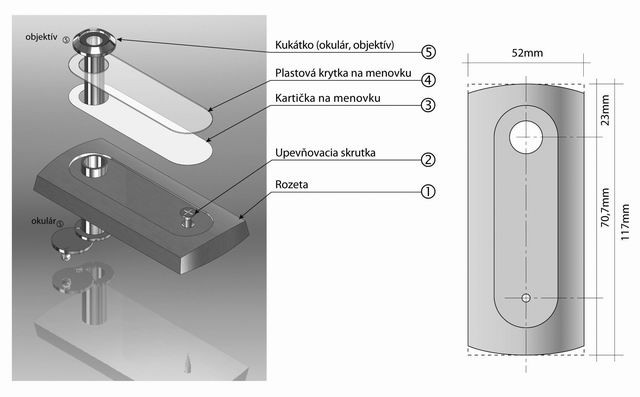 objektív 5

okulár 5

Kukátko (okulár, objektív) 5

Plastová krytka na menovku 4

Kartička na menovku 3

Upevňovacia skrutka 2

Rozeta 1

52mm

23mm

70,7mm

117mm